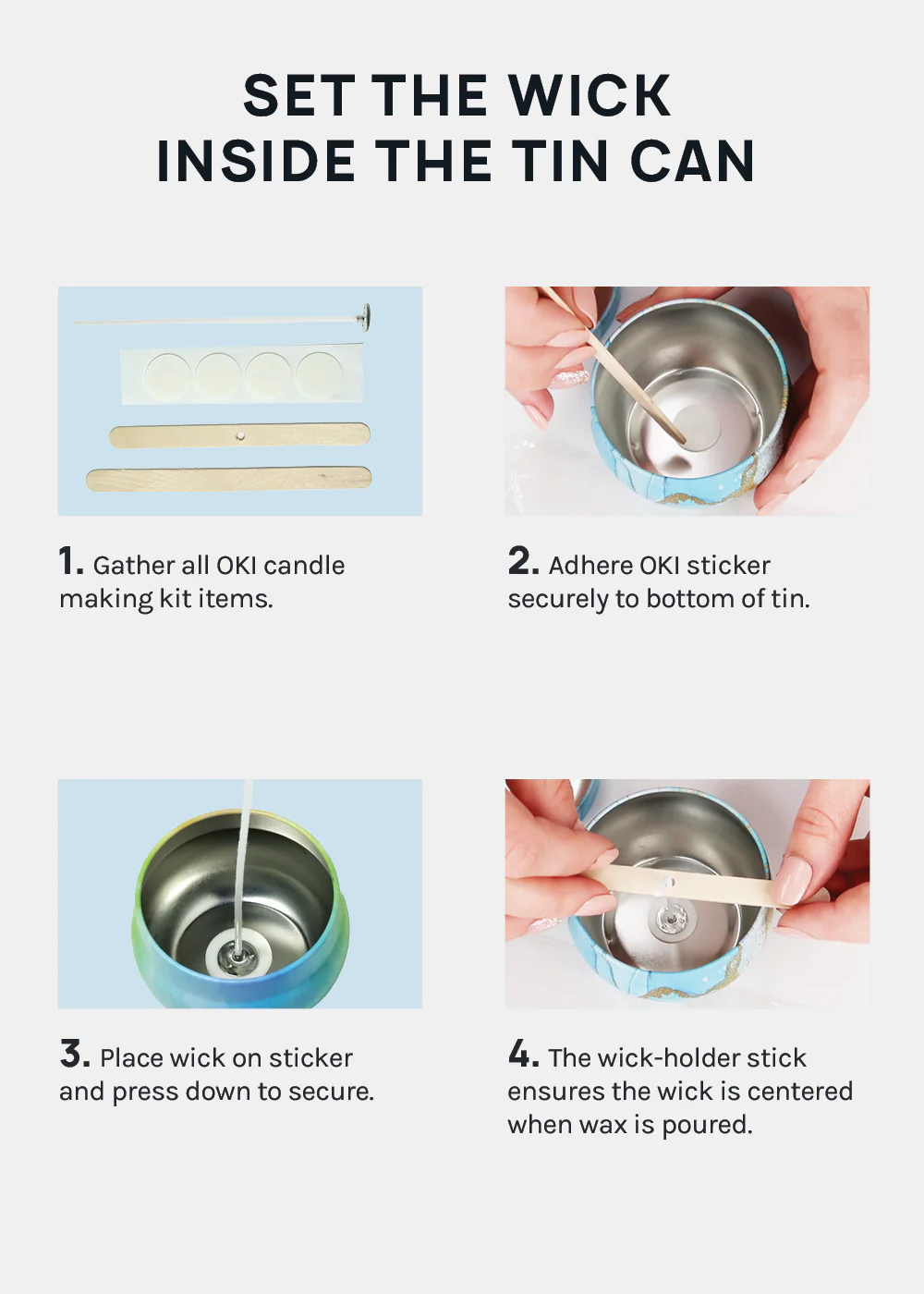 SET THE WICK
INSIDE THE TIN CAN

1. Gather all OKI candle making kit items.

2. Adhere OKI sticker securely to bottom of tin.

3. Place wick on sticker and press down to secure.

4. The wick-holder stick ensures the wick is centered when wax is poured.